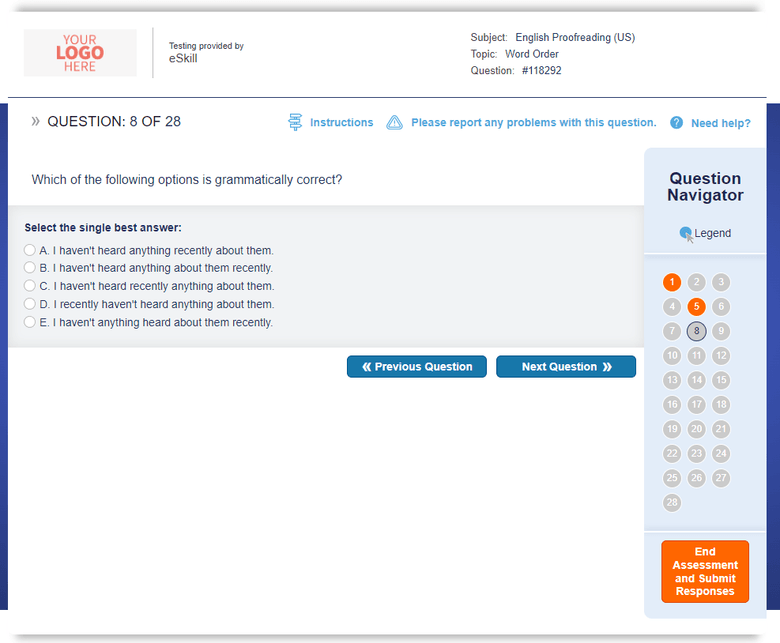 YOUR LOGO HERE

Testing provided by
eSkill

Subject: English Proofreading (US)
Topic: Word Order
Question: #118292

» QUESTION: 8 OF 28

Instructions

Please report any problems with this question.

Need help?

Which of the following options is grammatically correct?

Select the single best answer:

A. I haven't heard anything recently about them.
B. I haven't heard anything about them recently.
C. I haven't heard recently anything about them.
D. I recently haven't heard anything about them.
E. I haven't anything heard about them recently.

« Previous Question

Next Question »

Question Navigator

Legend

1 2 3
4 5 6
7 8 9
10 11 12
13 14 15
16 17 18
19 20 21
22 23 24
25 26 27
28

End Assessment and Submit Responses